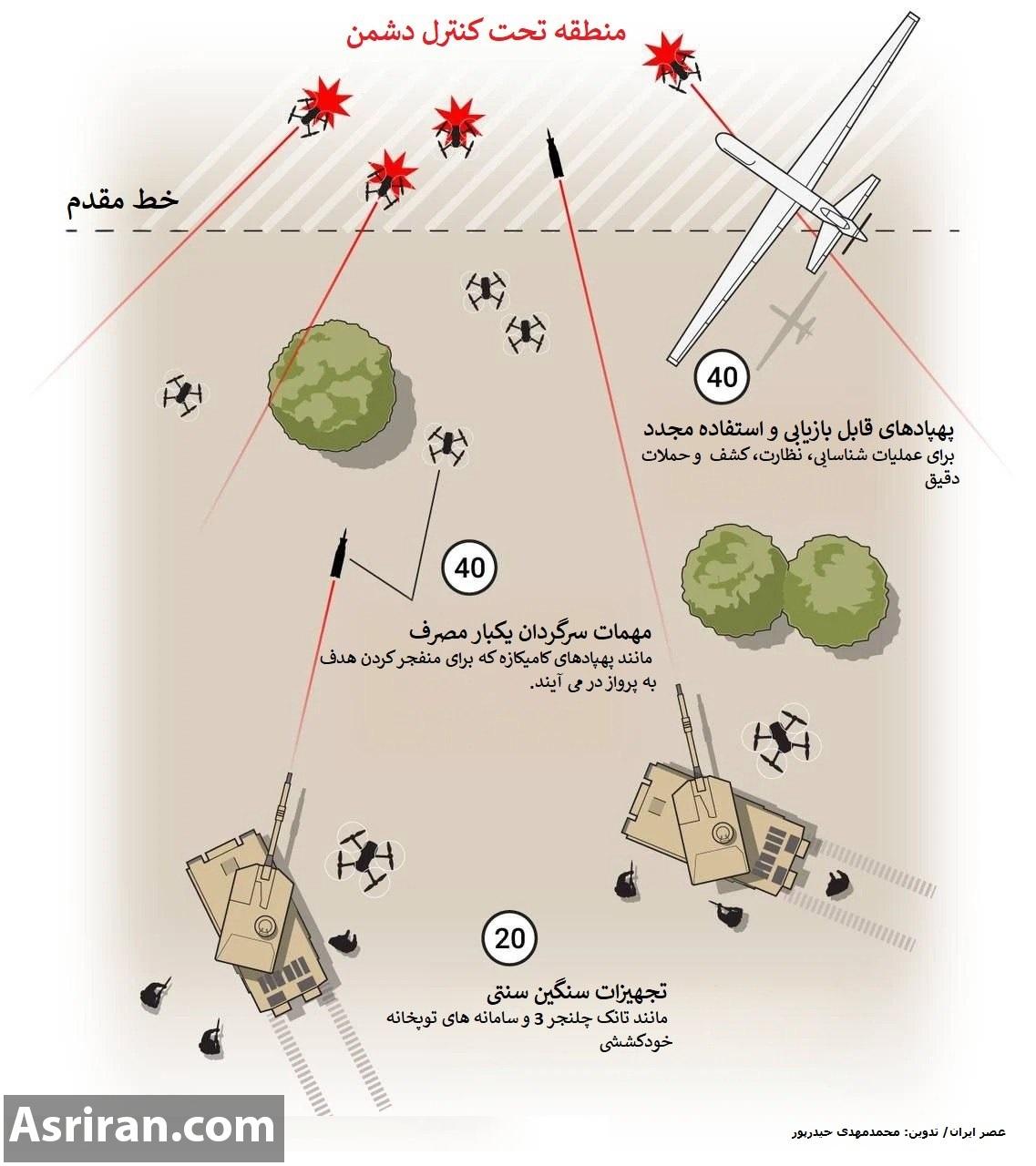 منطقه تحت کنترل دشمن

خط مقدم

40

پهپادهای قابل بازیابی و استفاده مجدد

برای عملیات شناسایی، نظارت، کشف و حملات دقیق

40

مهمات سرگردان یکبار مصرف

مانند پهپادهای کامیکازه که برای منفجر کردن هدف به پرواز در می آیند.

20

تجهیزات سنگین سنتی

مانند تانک چلنجر 3 و سامانه های توپخانه خودکششی

Asriran.com

عصر ایران/ تدوین: محمدمهدی حیدرپور